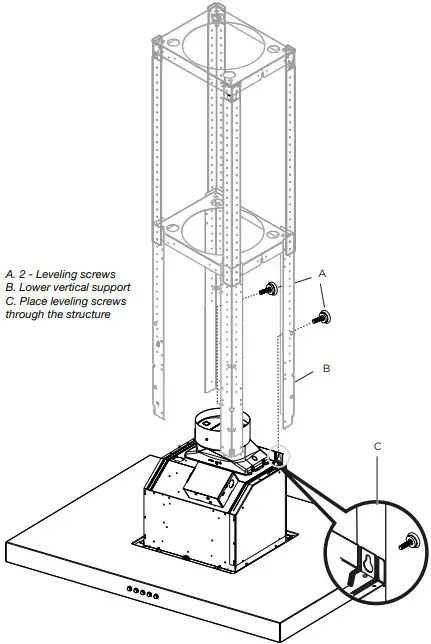 A. 2 - Leveling screws
B. Lower vertical support
C. Place leveling screws through the structure

A

B

C