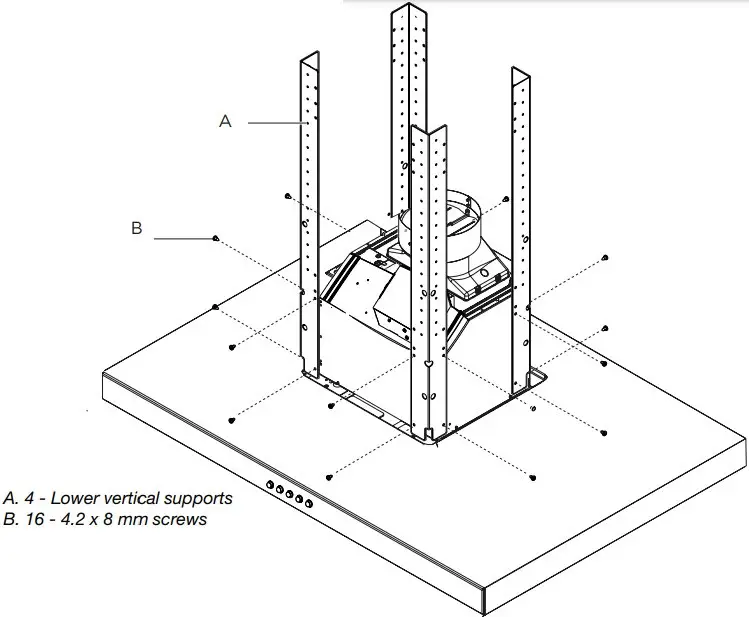 A

B

A. 4 - Lower vertical supports
B. 16 - 4.2 x 8 mm screws