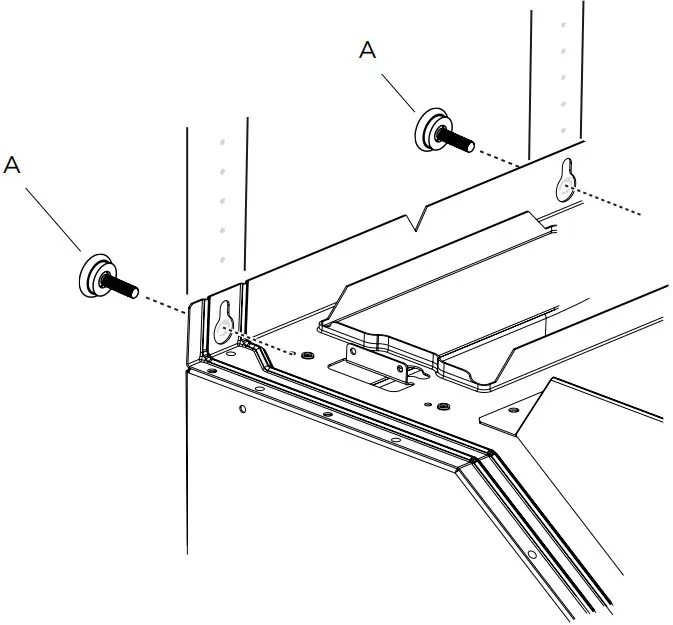 A

A