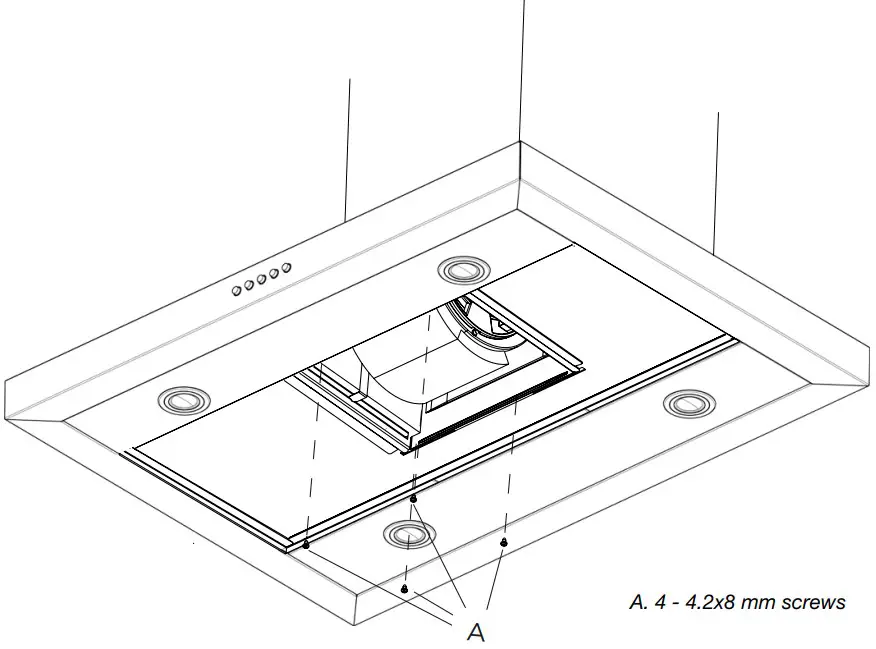 A

A. 4 - 4.2x8 mm screws