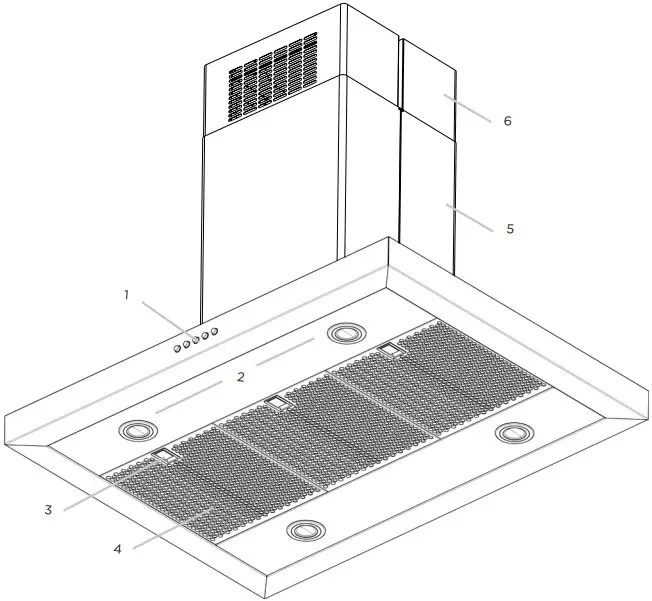 6
5
1
2
3
4