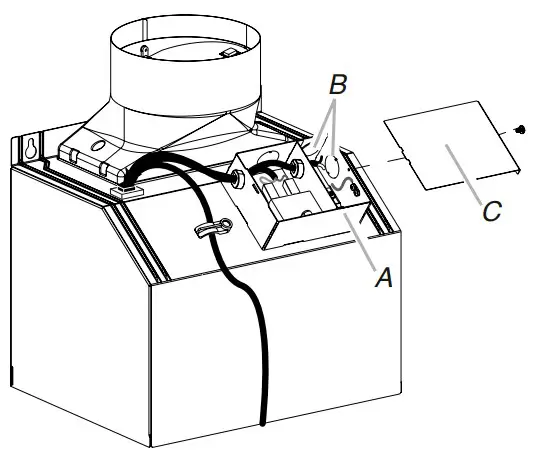 B
C
A