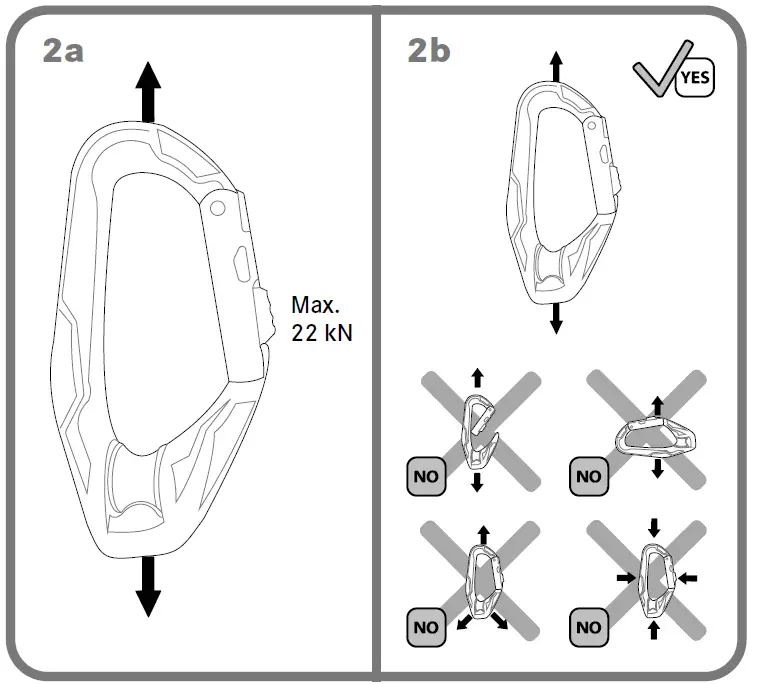 2a

Max.
22 kN

2b

YES

NO

NO

NO

NO