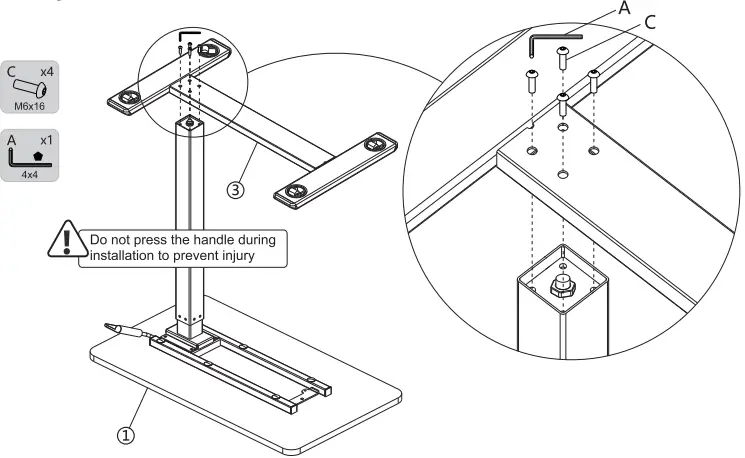 C x4
M6x16

A x1
4x4

③

Do not press the handle during installation to prevent injury

①

A
C