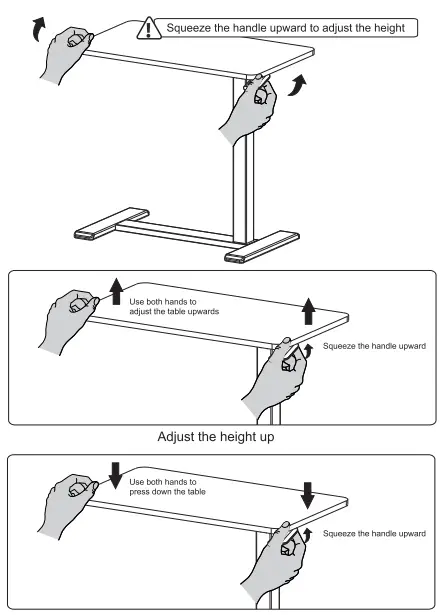 Squeeze the handle upward to adjust the height

Use both hands to adjust the table upwards

Squeeze the handle upward

Adjust the height up

Use both hands to press down the table

Squeeze the handle upward