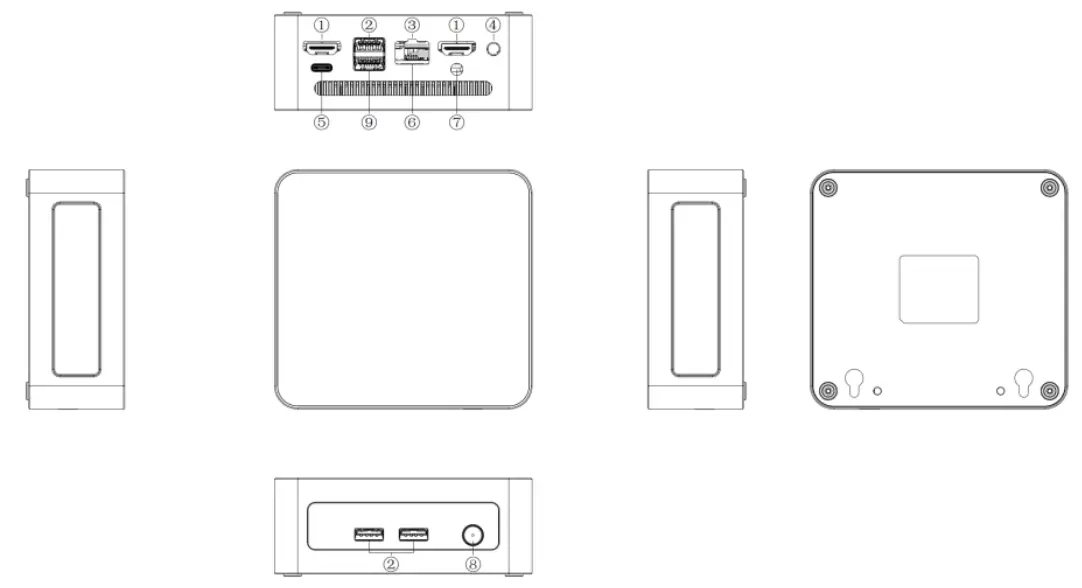 ①
②
③
①
④
⑤
⑨
⑥
⑦
②
⑧