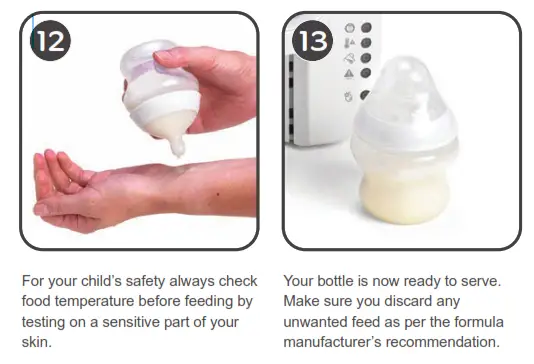 12

For your child's safety always check food temperature before feeding by testing on a sensitive part of your skin.

13

Your bottle is now ready to serve. Make sure you discard any unwanted feed as per the formula manufacturer's recommendation.