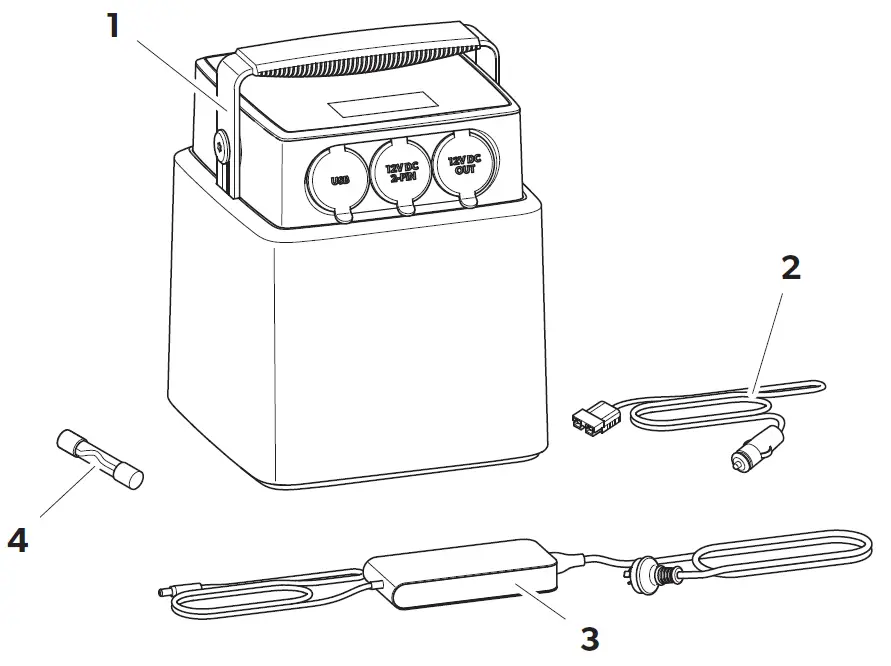 1

USB

12V DC 2-PIN

12V DC OUT

2

4

3