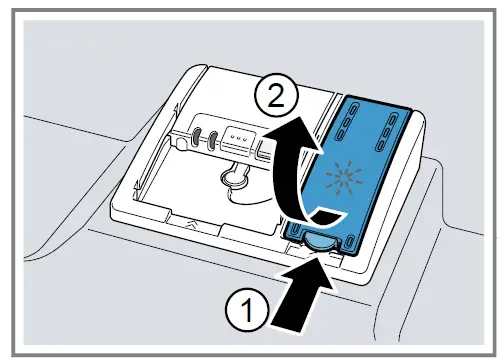 2

1