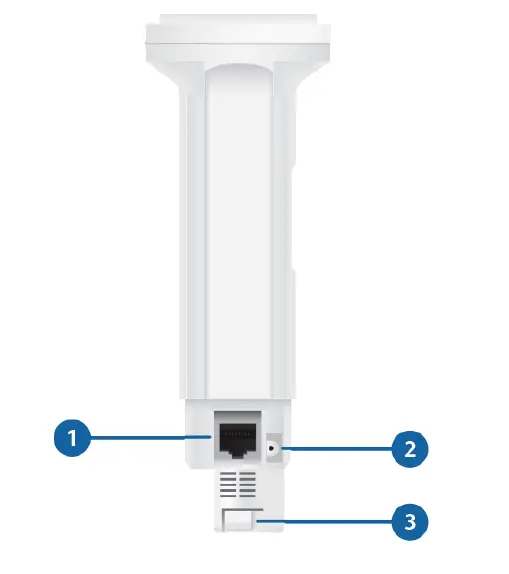 1
2
3