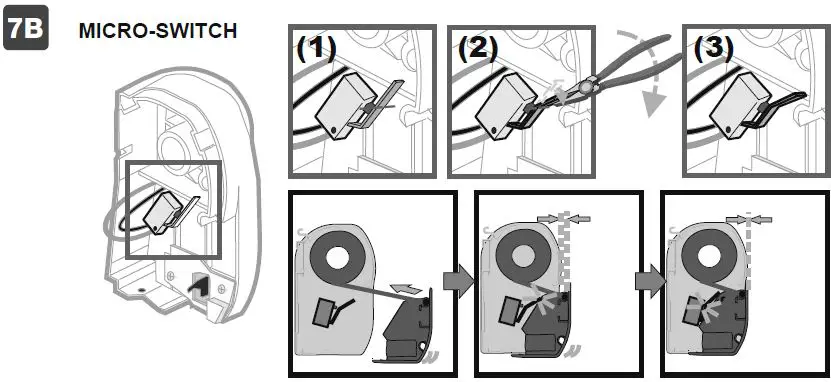 7B

MICRO-SWITCH

(1)

(2)

(3)