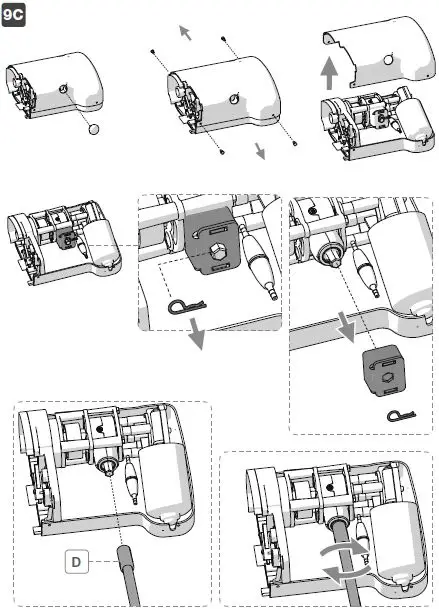 9C

D