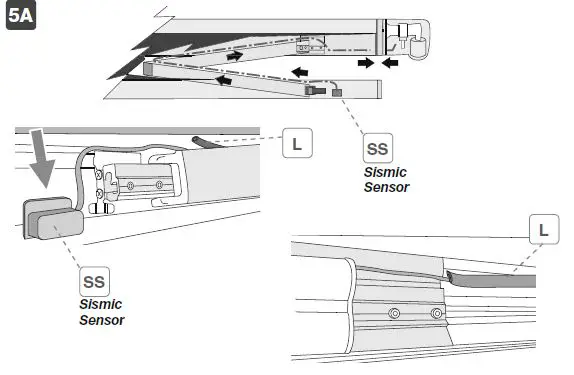 5A

L

SS
Sismic Sensor

SS
Sismic Sensor

L