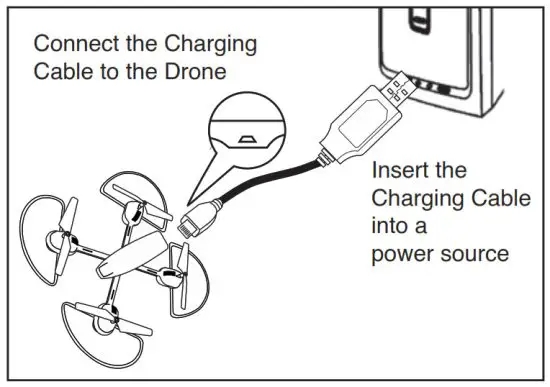 Connect the Charging Cable to the Drone

Insert the Charging Cable into a power source