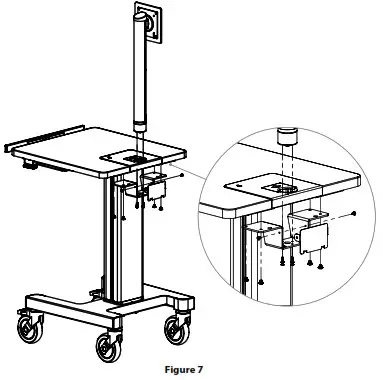 Figure 7