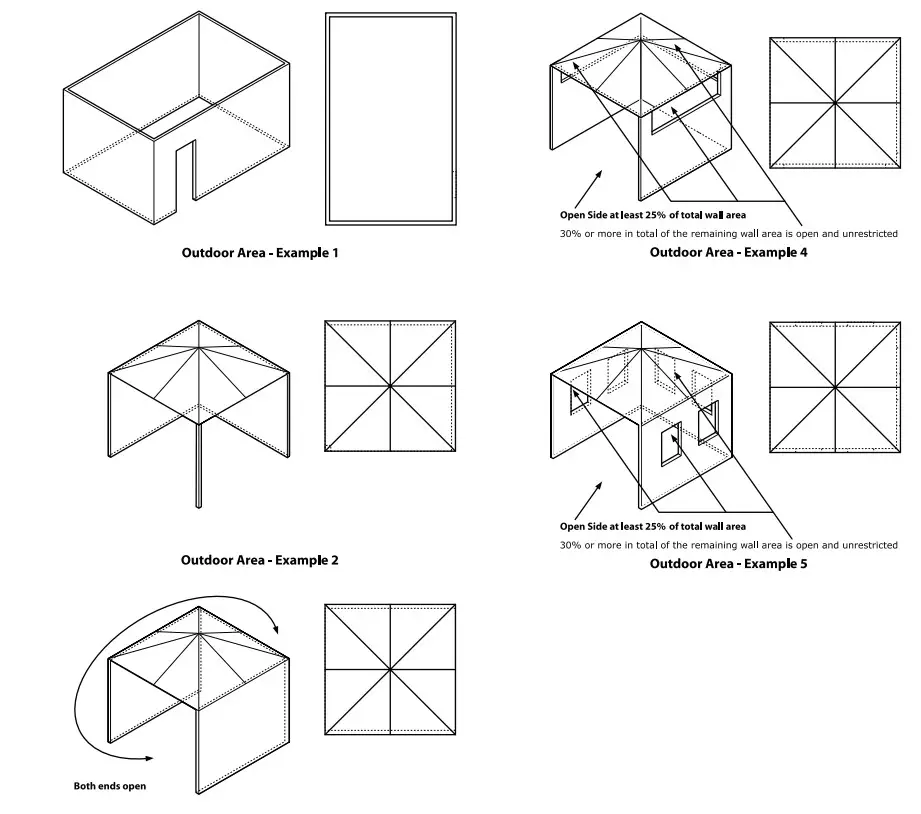 Outdoor Area - Example 1

Outdoor Area - Example 2

Both ends open

Open Side at least 25% of total wall area

30% or more in total of the remaining wall area is open and unrestricted

Outdoor Area - Example 4

Open Side at least 25% of total wall area

30% or more in total of the remaining wall area is open and unrestricted

Outdoor Area - Example 5