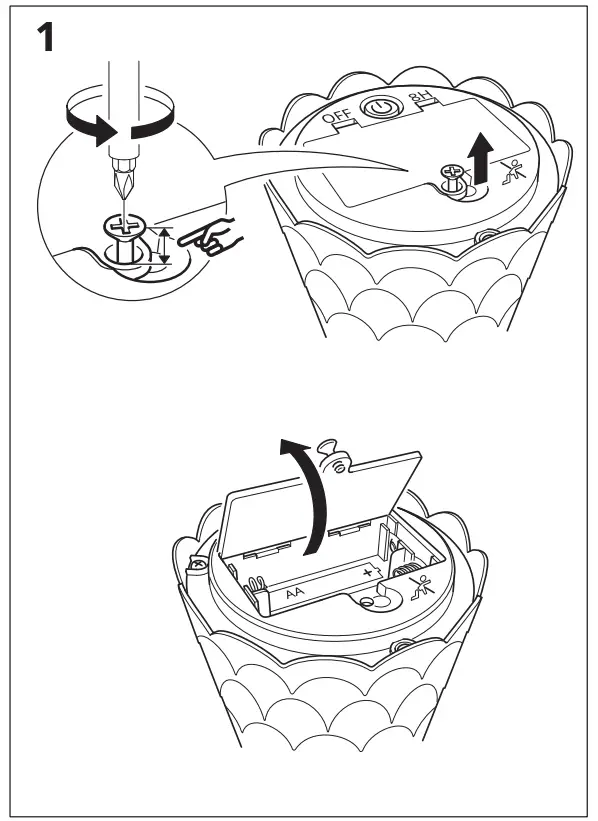 1

OFF

8H

AA

+