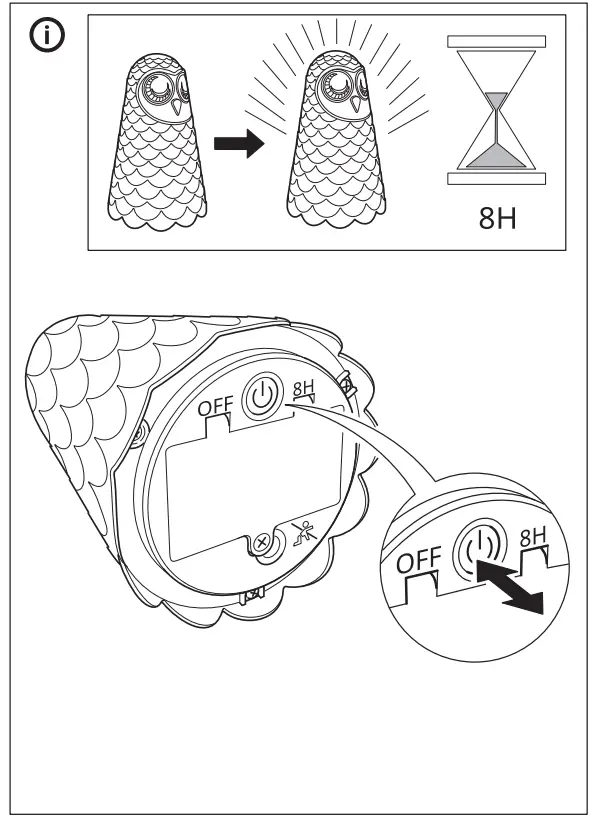 8H

OFF 8H

OFF 8H