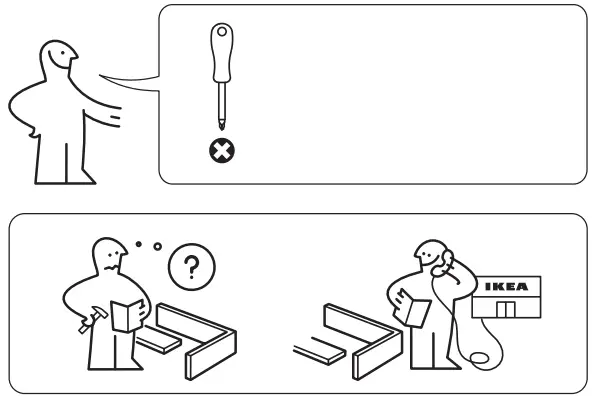 ?

IKEA