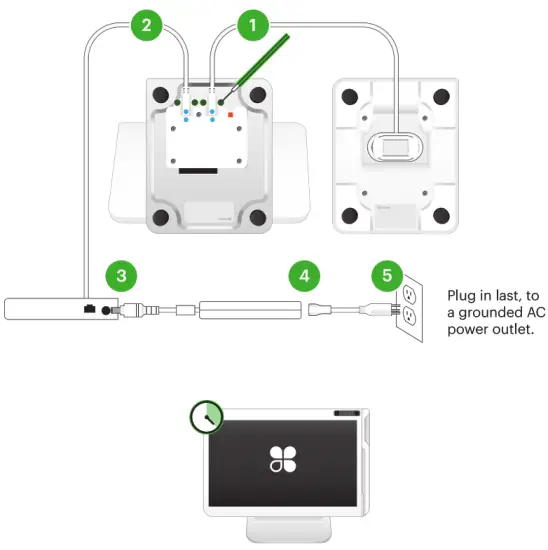 2

1

3

4

5

Plug in last, to a grounded AC power outlet.