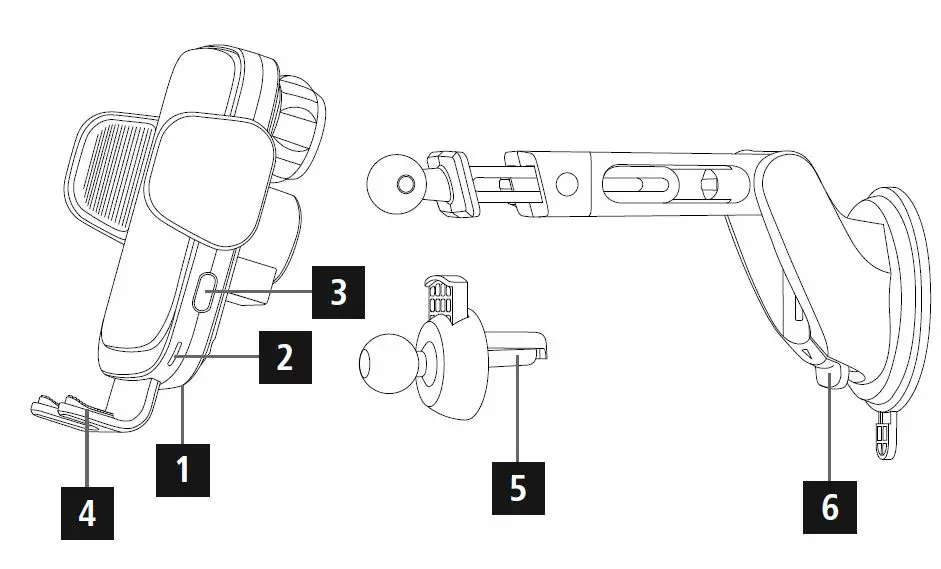 3
2
1
4
5
6