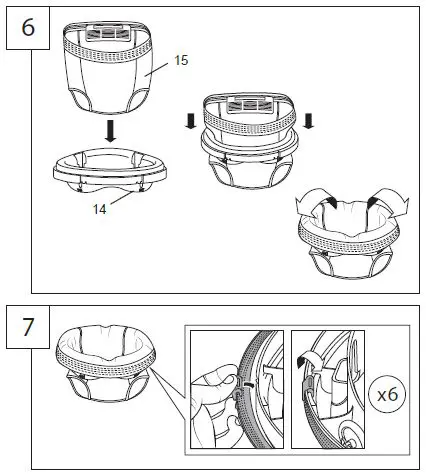 6

15

14

7

x6