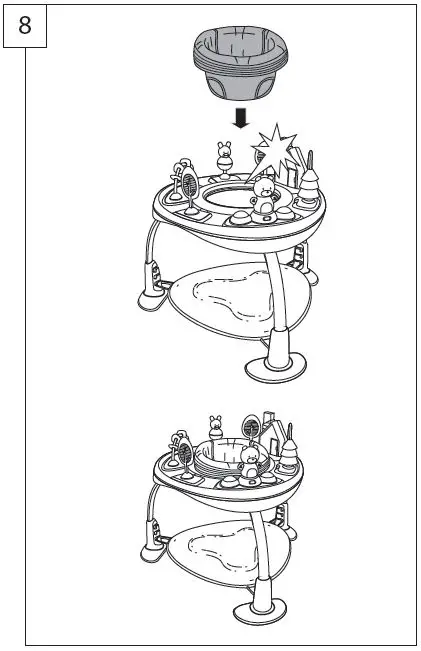 8