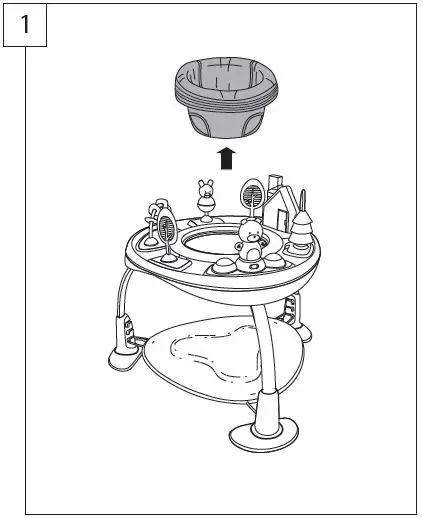 1