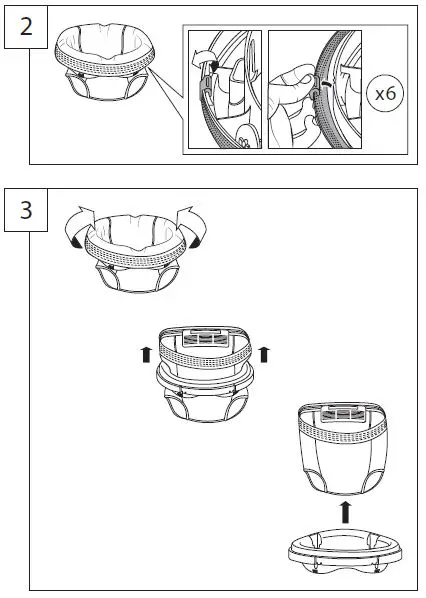 2

x6

3