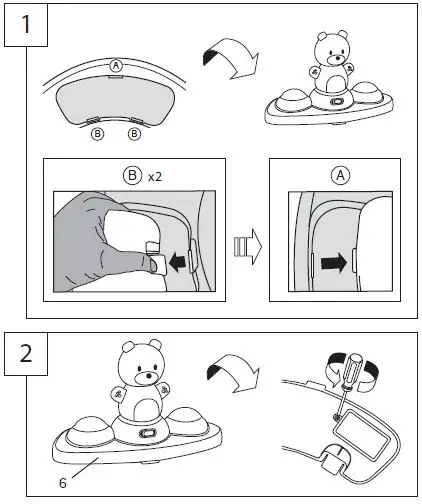 1

A

B B

B x2

A

2

6