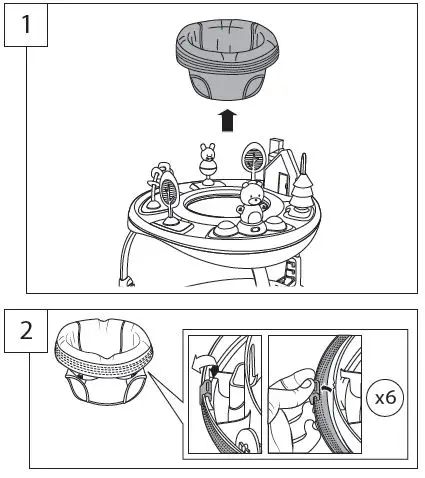 1

2

x6