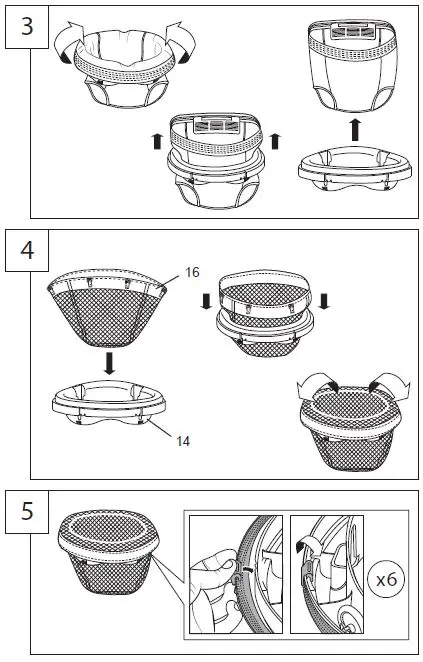 3

4

16

14

5

x6