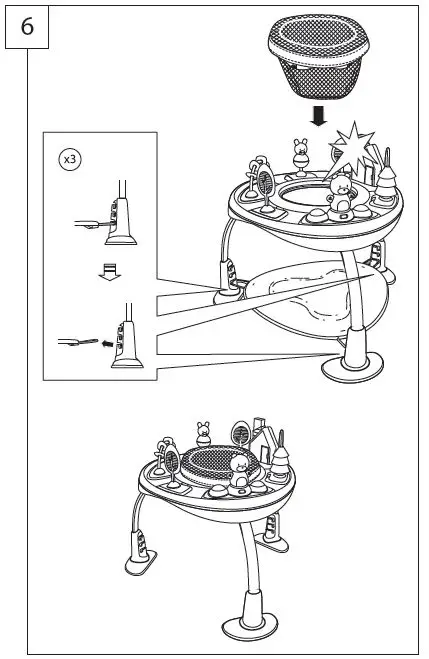 6

x3