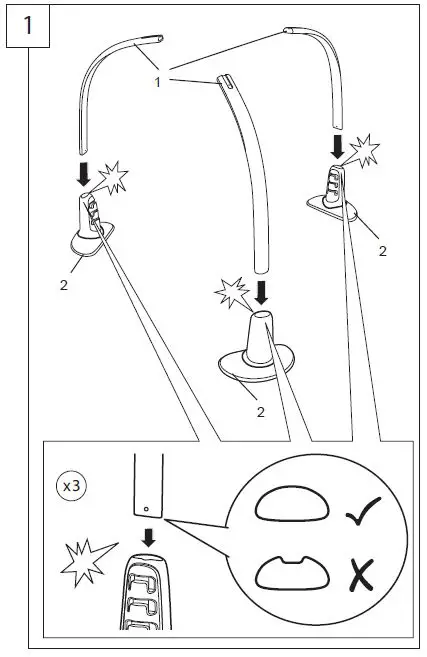 1

1

2

2

2

x3