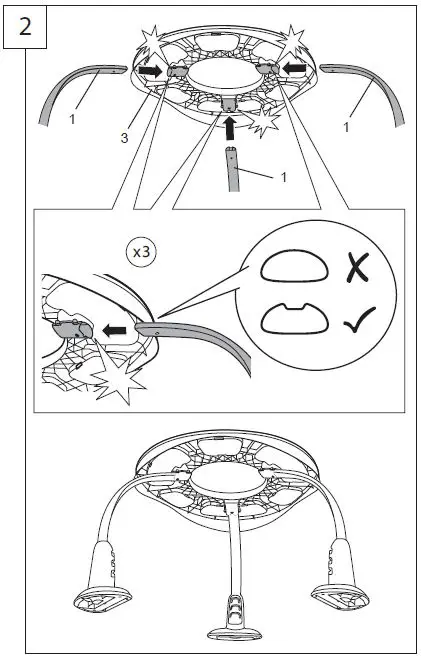 2

1

3

1

1

x3