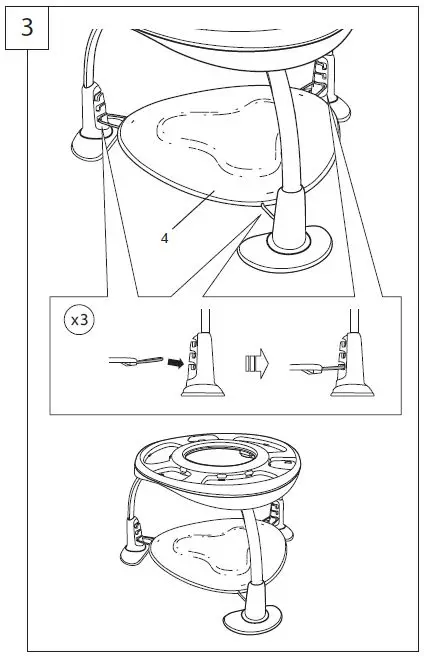 3

4

x3