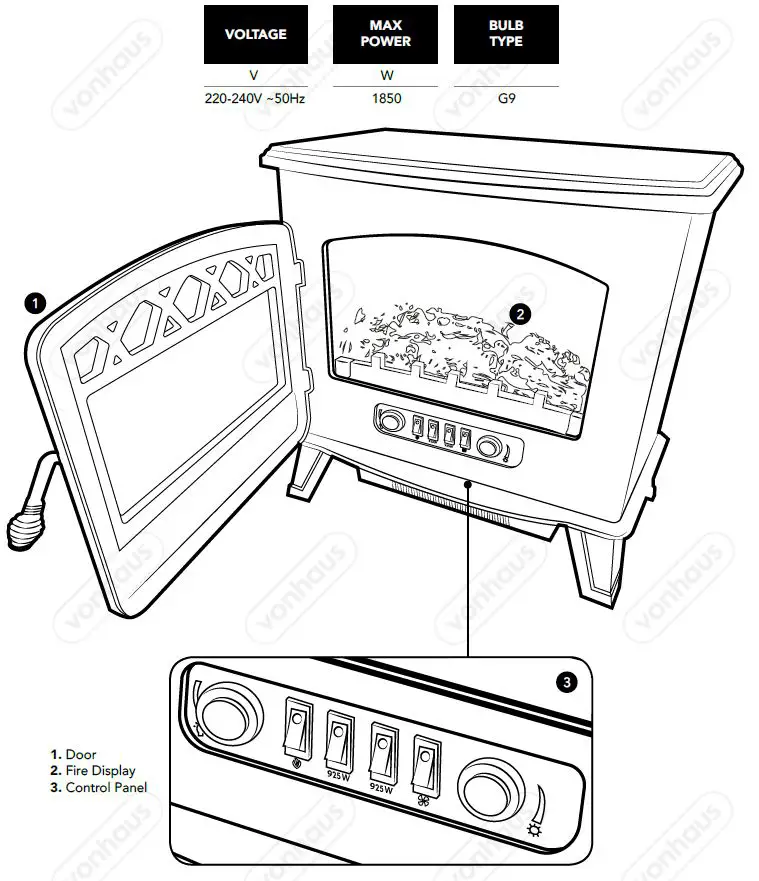 | VOLTAGE | MAX POWER | BULB TYPE |
|---|---|---|
| V | W | |
| 220-240V ~50Hz | 1850 | G9 |

vonhaus

1

2

3

925W

925W

1. Door
2. Fire Display
3. Control Panel