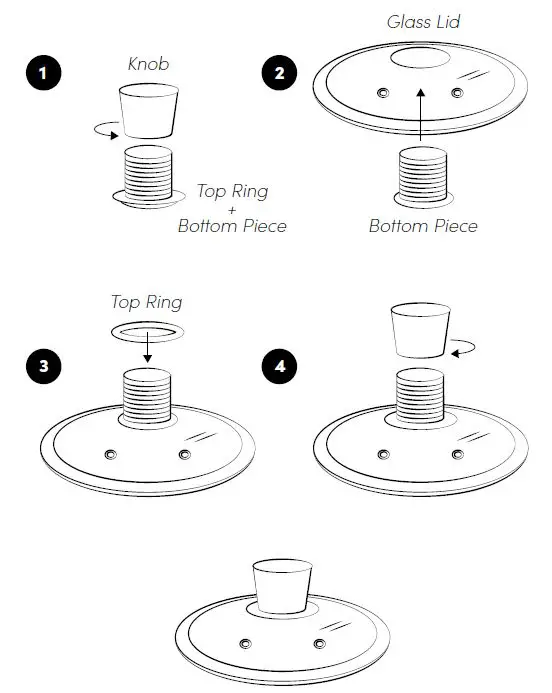 1
Knob
Top Ring
+
Bottom Piece

2
Glass Lid
Bottom Piece

3
Top Ring

4