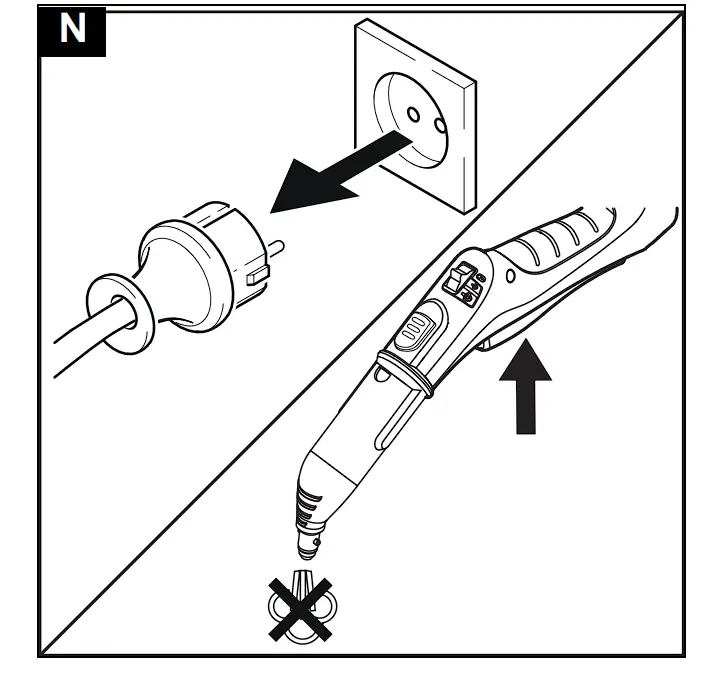 N