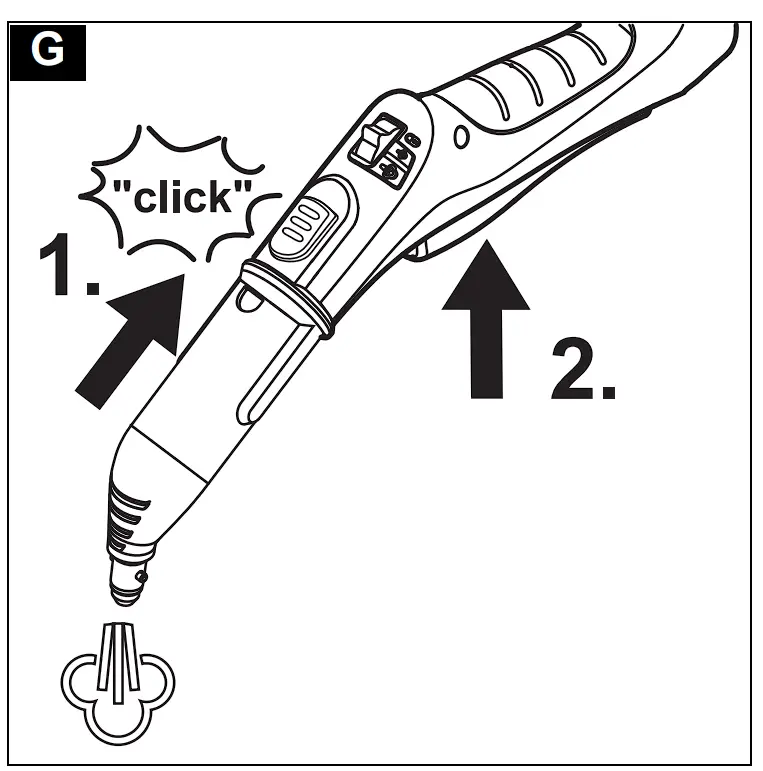 G

"click"

1.

2.