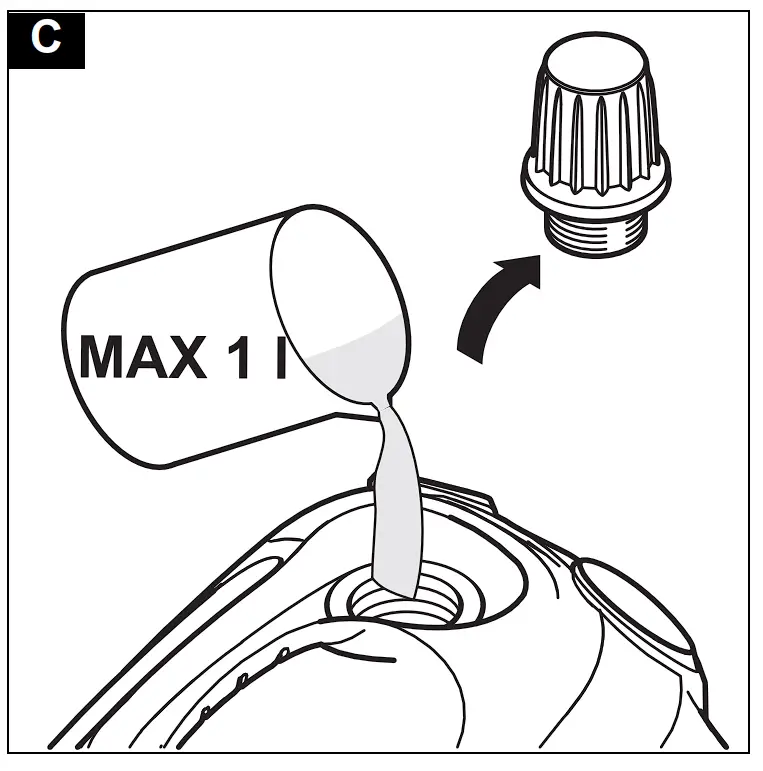 C

MAX 1 l