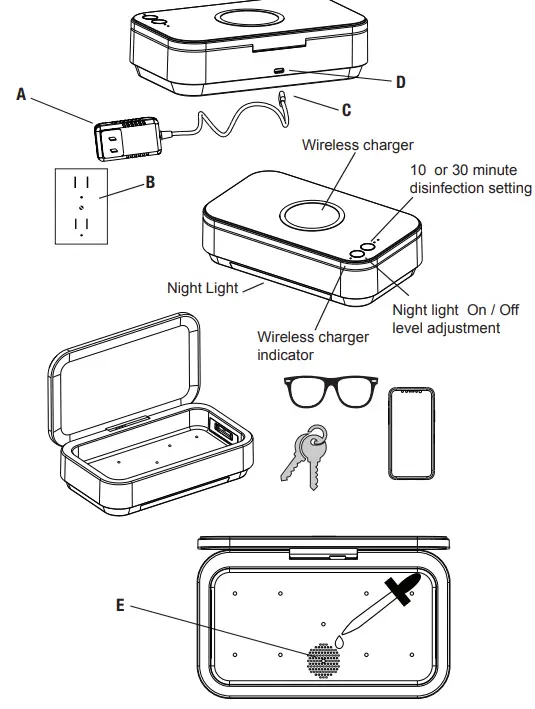 D
A
C
B
Wireless charger
10 or 30 minute disinfection setting
Night Light
Night light On / Off level adjustment
Wireless charger indicator
E