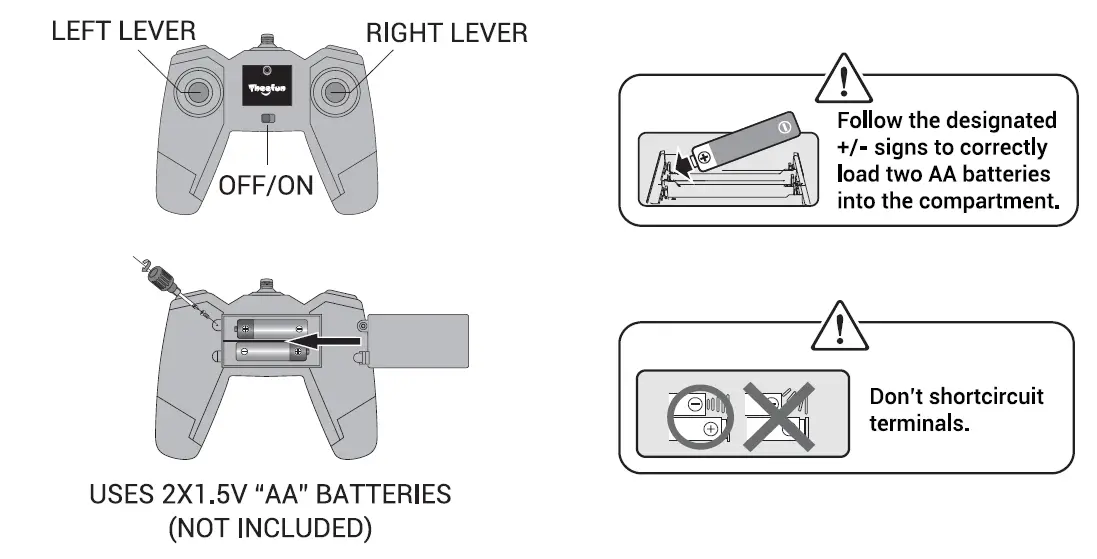 LEFT LEVER

RIGHT LEVER

Theefun

OFF/ON

USES 2X1.5V "AA" BATTERIES (NOT INCLUDED)

Follow the designated +/- signs to correctly load two AA batteries into the compartment.

Don't shortcircuit terminals.