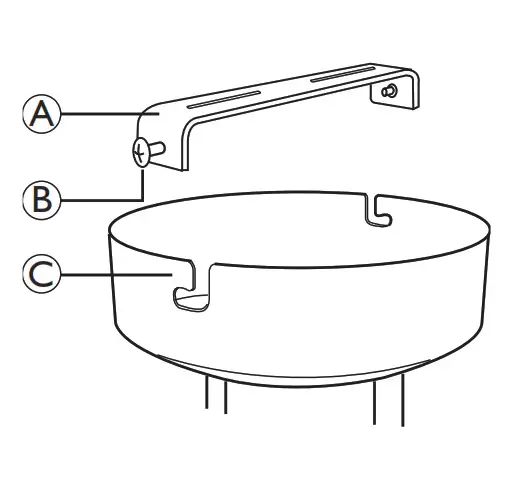 A
B
C