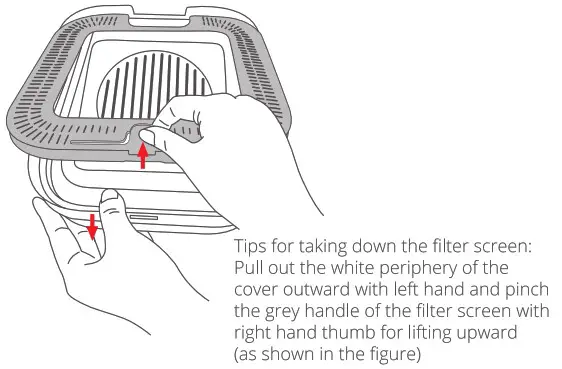 Tips for taking down the filter screen:
Pull out the white periphery of the cover outward with left hand and pinch the grey handle of the filter screen with right hand thumb for lifting upward (as shown in the figure)