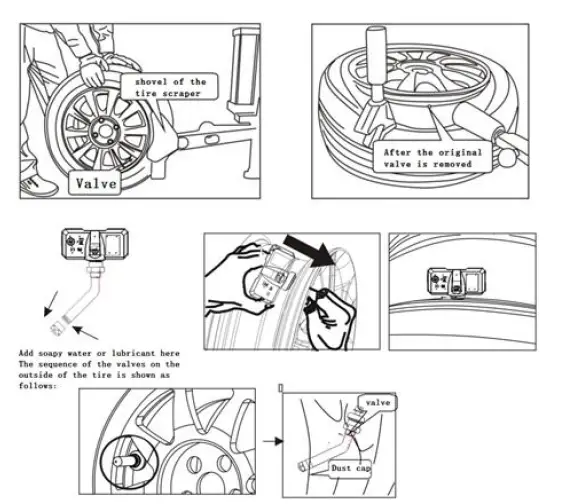 shovel of the tire scraper

Valve

After the original valve is removed

Add soapy water or lubricant here
The sequence of the valves on the outside of the tire is shown as follows:

valve

Dust cap