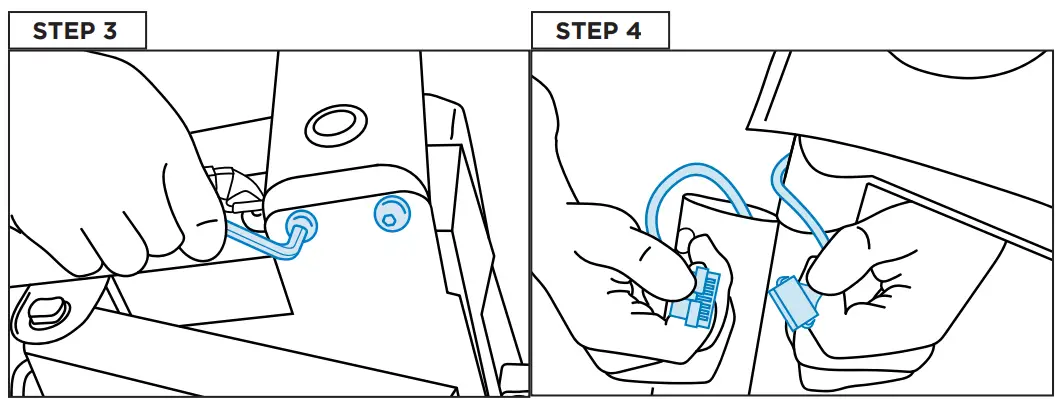 STEP 3

STEP 4