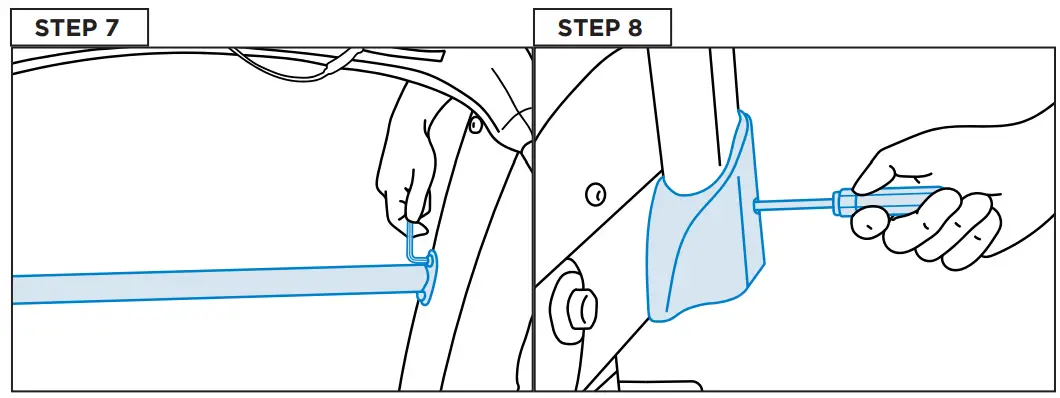 STEP 7

STEP 8