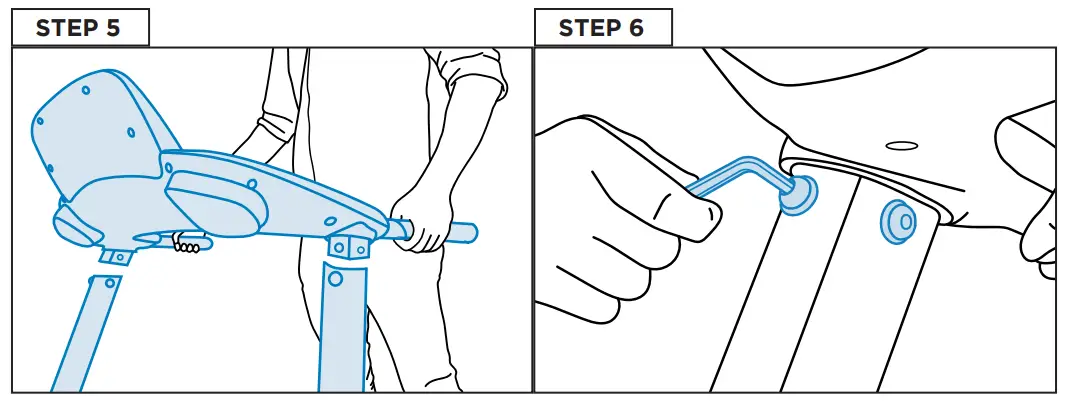 STEP 5

STEP 6