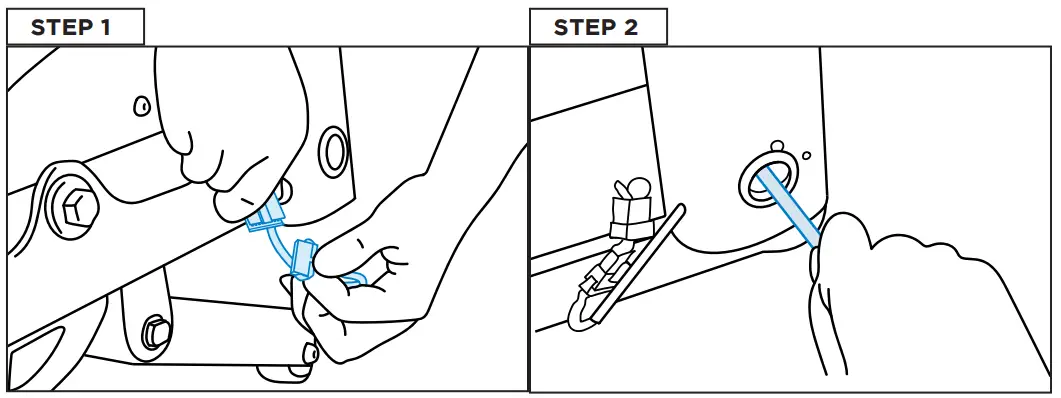 STEP 1

STEP 2